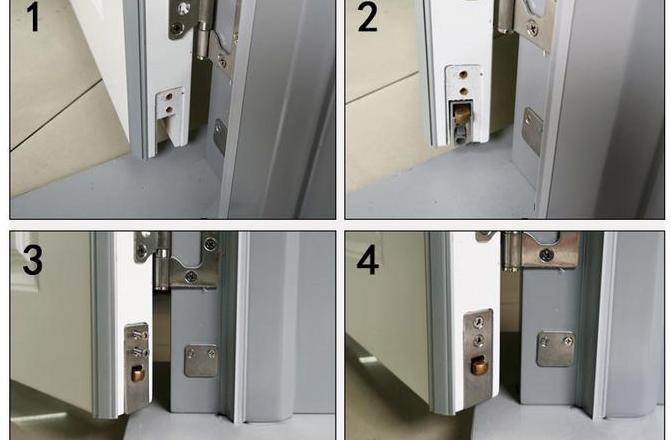 1

2

3

4